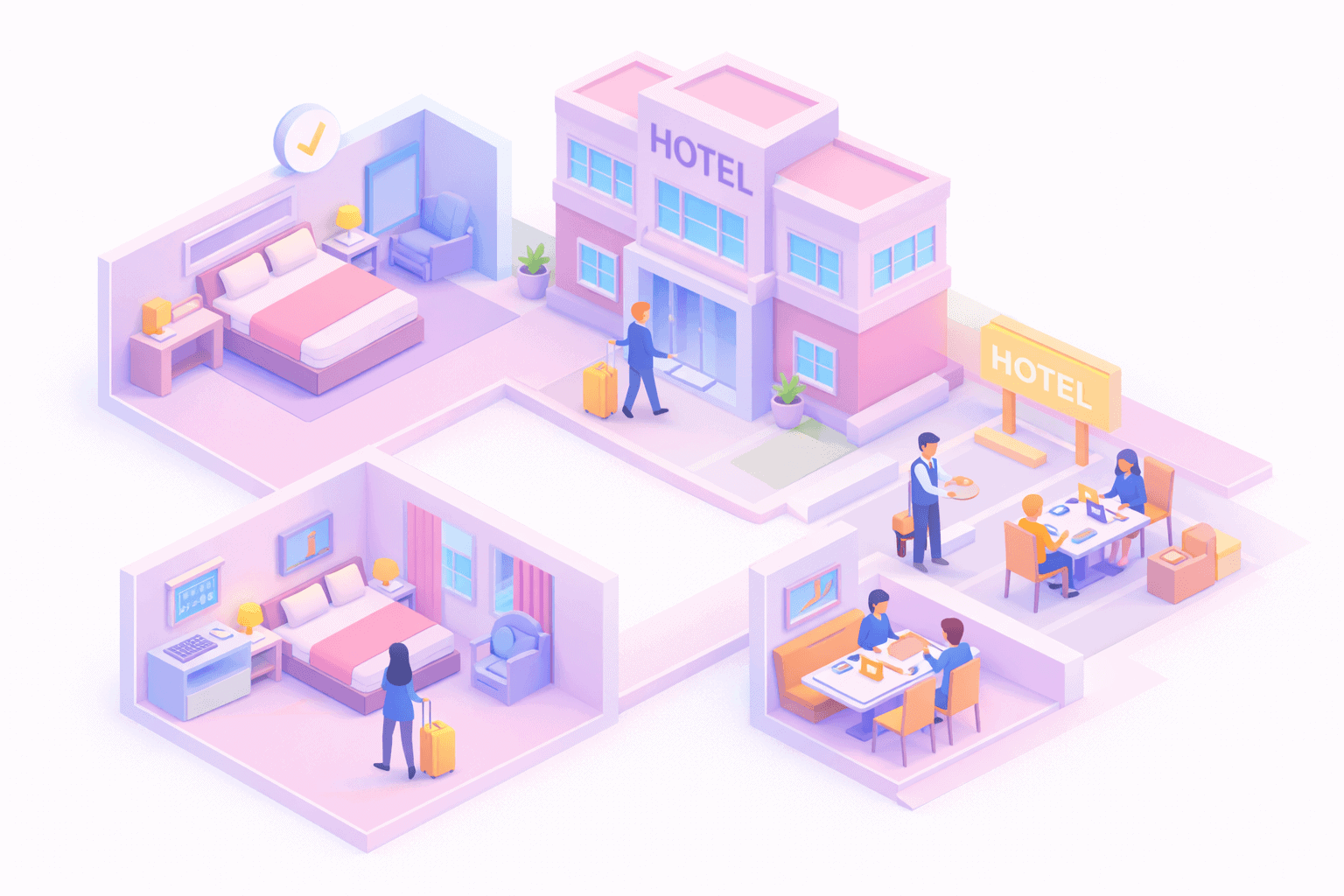 HOTEL

HOTEL